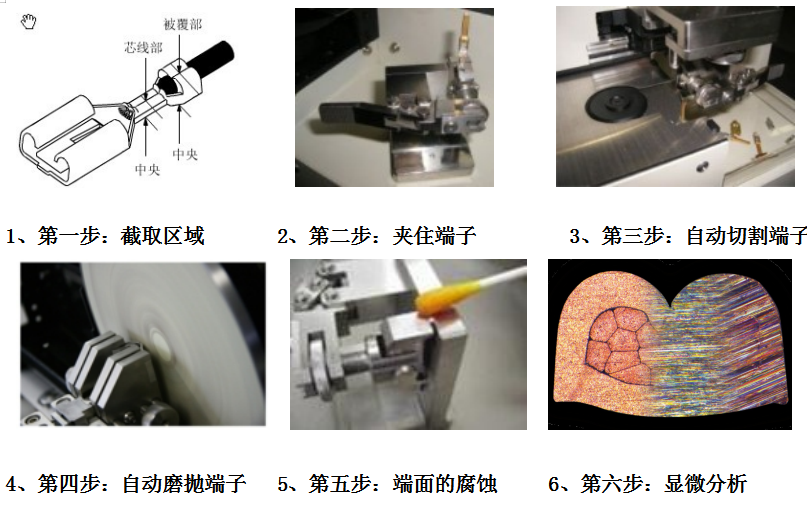 被覆部
芯线部
中央
中央

1、第一步：截取区域

2、第二步：夹住端子

3、第三步：自动切割端子

4、第四步：自动磨抛端子

5、第五步：端面的腐蚀

6、第六步：显微分析